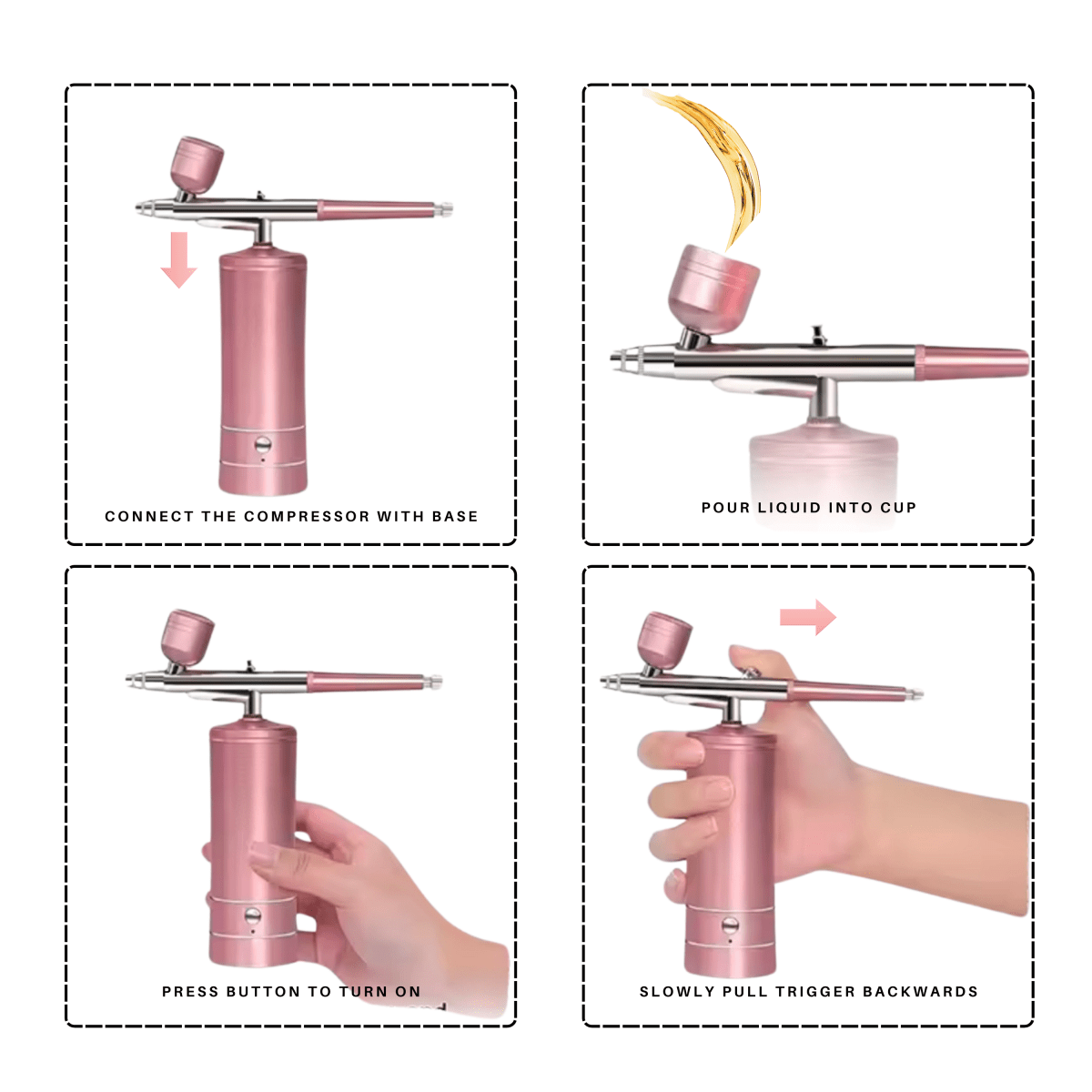 CONNECT THE COMPRESSOR WITH BASE

POUR LIQUID INTO CUP

PRESS BUTTON TO TURN ON

SLOWLY PULL TRIGGER BACKWARDS