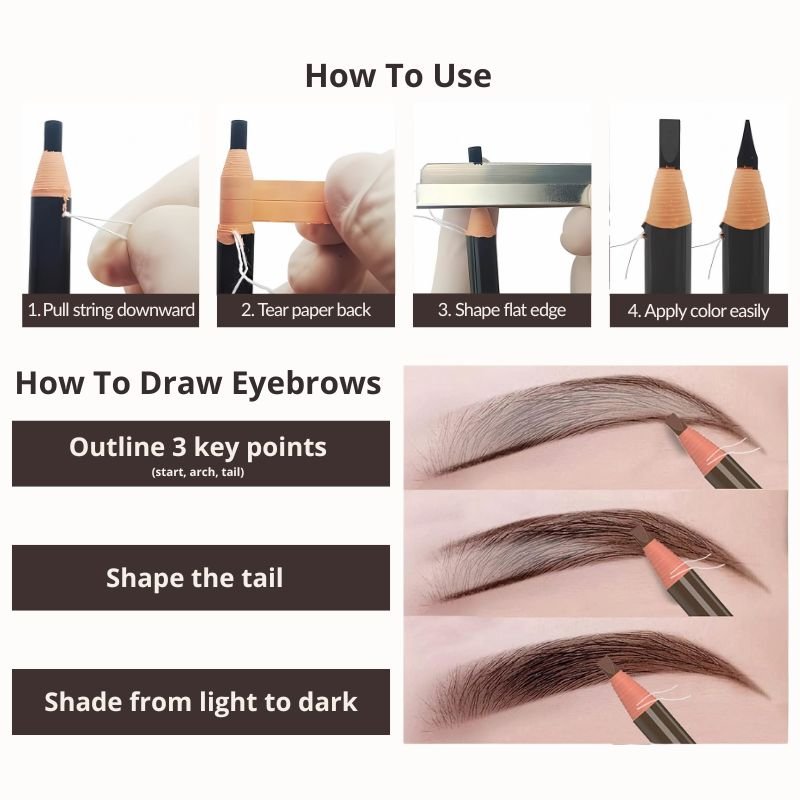 How To Use

1. Pull string downward

2. Tear paper back

3. Shape flat edge

4. Apply color easily

How To Draw Eyebrows

Outline 3 key points
(start, arch, tail)

Shape the tail

Shade from light to dark